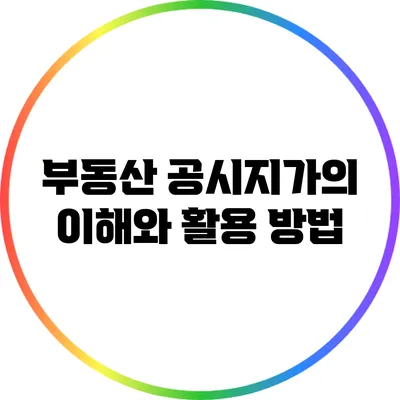 부동산 공시지가의
이해와 활용 방법