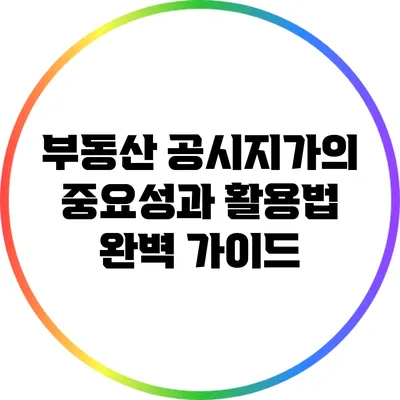 부동산 공시지가의 중요성과 활용법 완벽 가이드