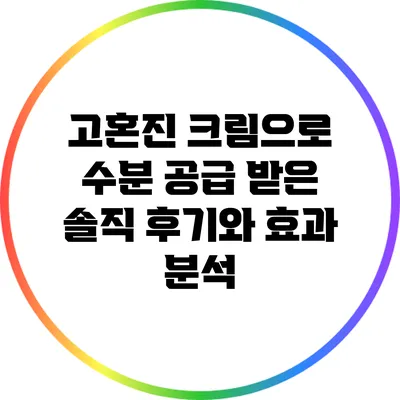 고혼진 크림으로 수분 공급 받은 솔직 후기와 효과 분석