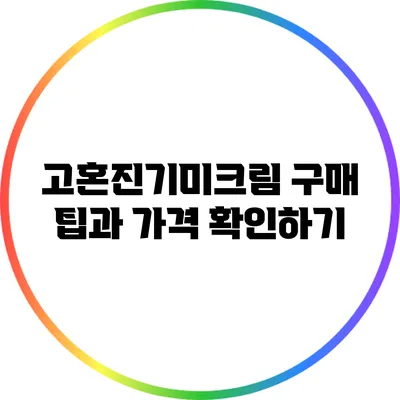 고혼진기미크림 구매 팁과 가격 확인하기