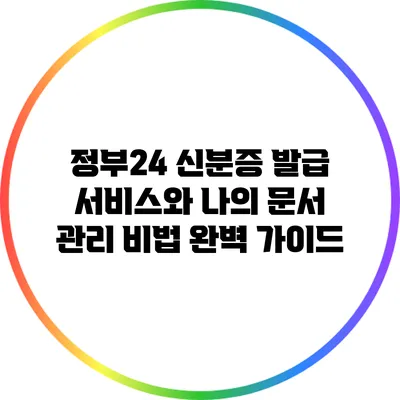 정부24 신분증 발급 서비스와 나의 문서 관리 비법 완벽 가이드